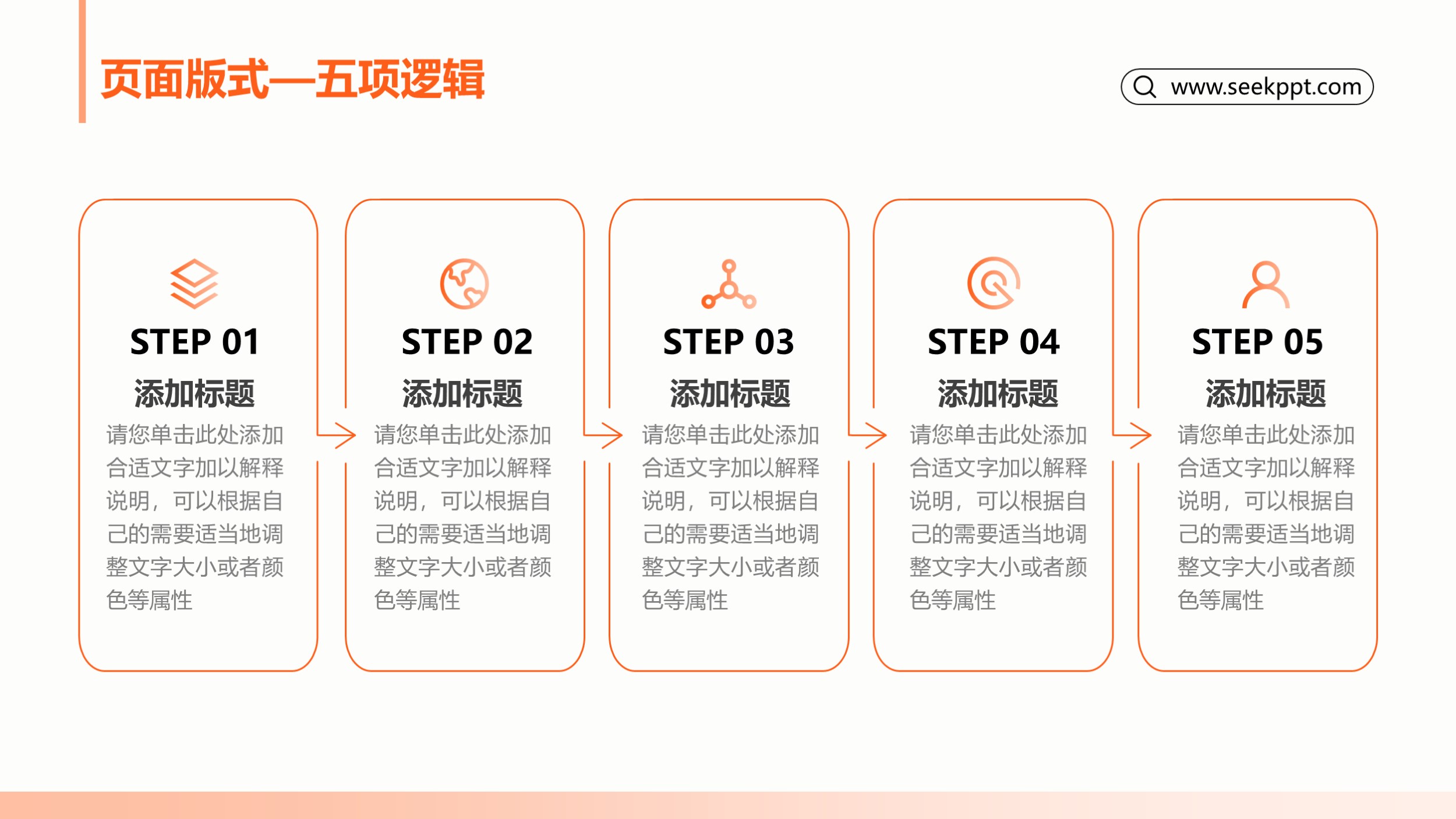 页面版式—五项逻辑

www.seekppt.com

STEP 01

添加标题

请您单击此处添加合适文字加以解释说明，可以根据自己的需要适当地调整文字大小或者颜色等属性

STEP 02

添加标题

请您单击此处添加合适文字加以解释说明，可以根据自己的需要适当地调整文字大小或者颜色等属性

STEP 03

添加标题

请您单击此处添加合适文字加以解释说明，可以根据自己的需要适当地调整文字大小或者颜色等属性

STEP 04

添加标题

请您单击此处添加合适文字加以解释说明，可以根据自己的需要适当地调整文字大小或者颜色等属性

STEP 05

添加标题

请您单击此处添加合适文字加以解释说明，可以根据自己的需要适当地调整文字大小或者颜色等属性